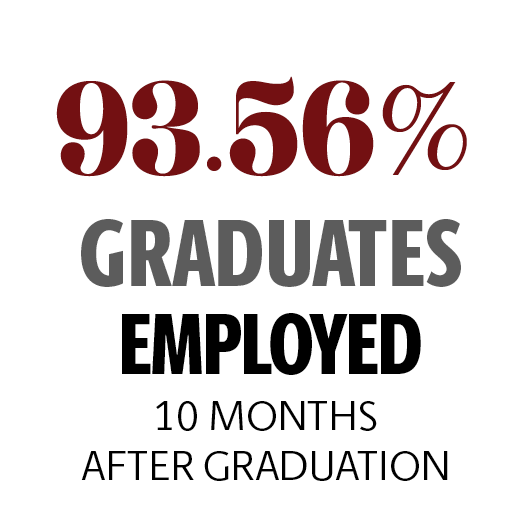 93.56%
GRADUATES
EMPLOYED
10 MONTHS
AFTER GRADUATION